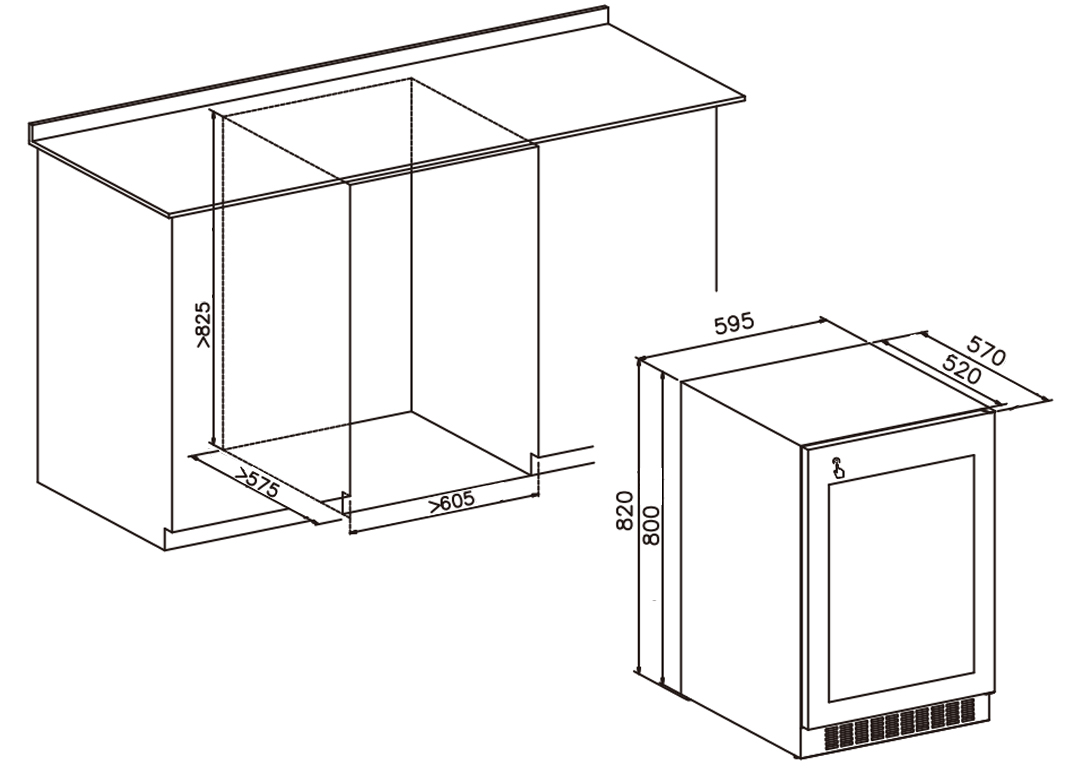 >825
>575
>605
595
570
520
820
800