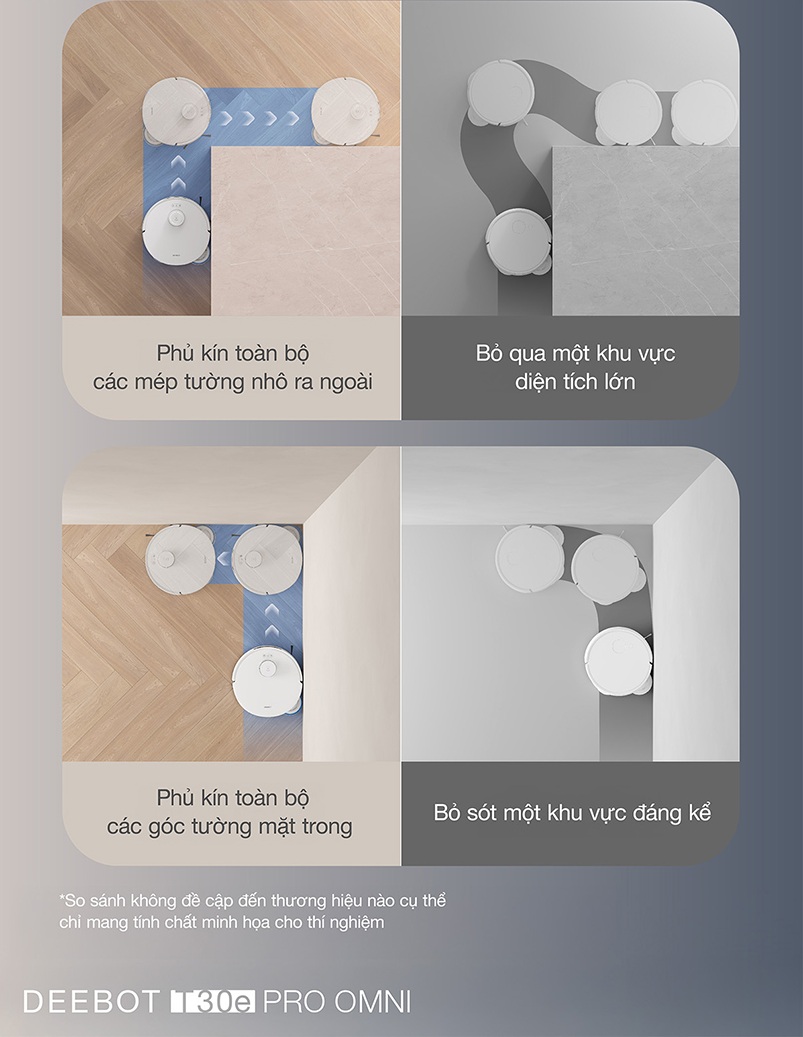 Phủ kín toàn bộ các mép tường nhô ra ngoài

Bỏ qua một khu vực diện tích lớn

Phủ kín toàn bộ các góc tường mặt trong

Bỏ sót một khu vực đáng kể

*So sánh không đề cập đến thương hiệu nào cụ thể chỉ mang tính chất minh họa cho thí nghiệm

DEEBOT T30e PRO OMNI