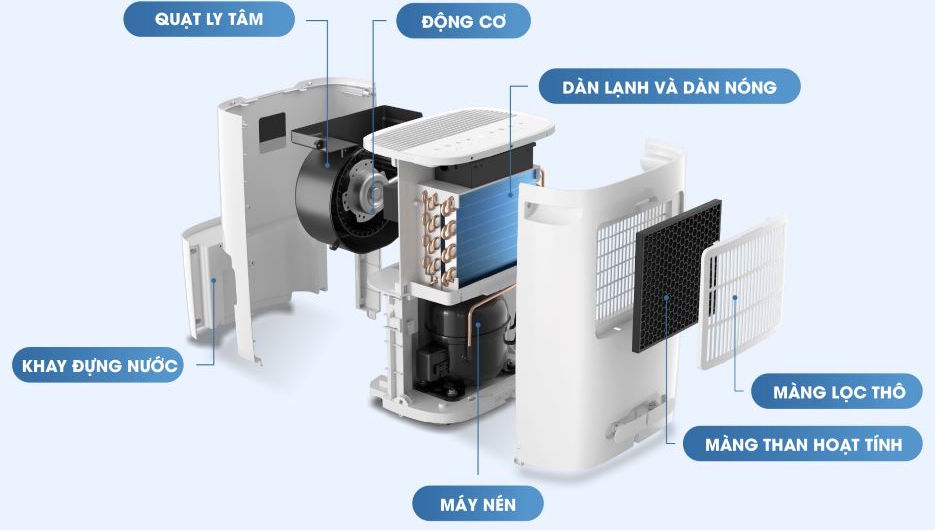 QUẠT LY TÂM
ĐỘNG CƠ
DÀN LẠNH VÀ DÀN NÓNG
KHAY ĐỰNG NƯỚC
MÀNG LỌC THÔ
MÀNG THAN HOẠT TÍNH
MÁY NÉN