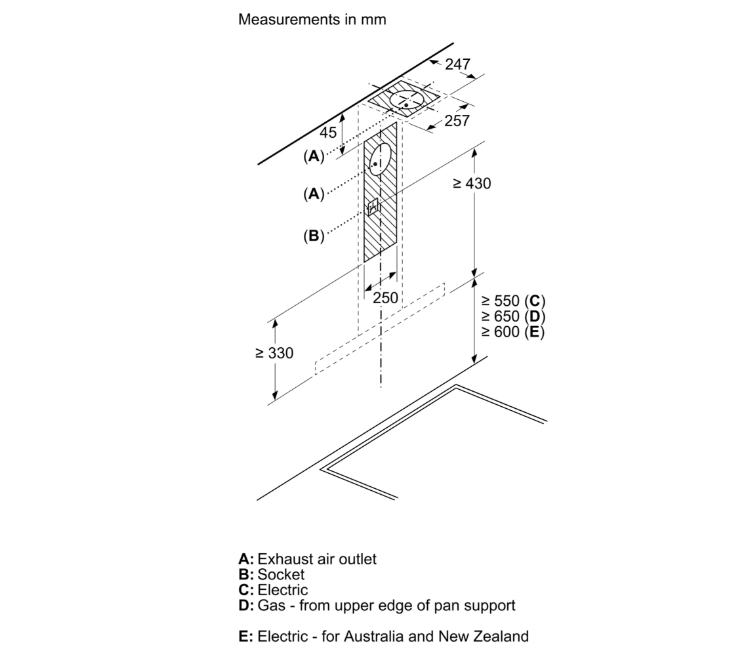 Measurements in mm

247
257
45
(A)
(A)
(B)
≥ 430
250
≥ 550 (C)
≥ 650 (D)
≥ 600 (E)
≥ 330

A: Exhaust air outlet
B: Socket
C: Electric
D: Gas - from upper edge of pan support

E: Electric - for Australia and New Zealand